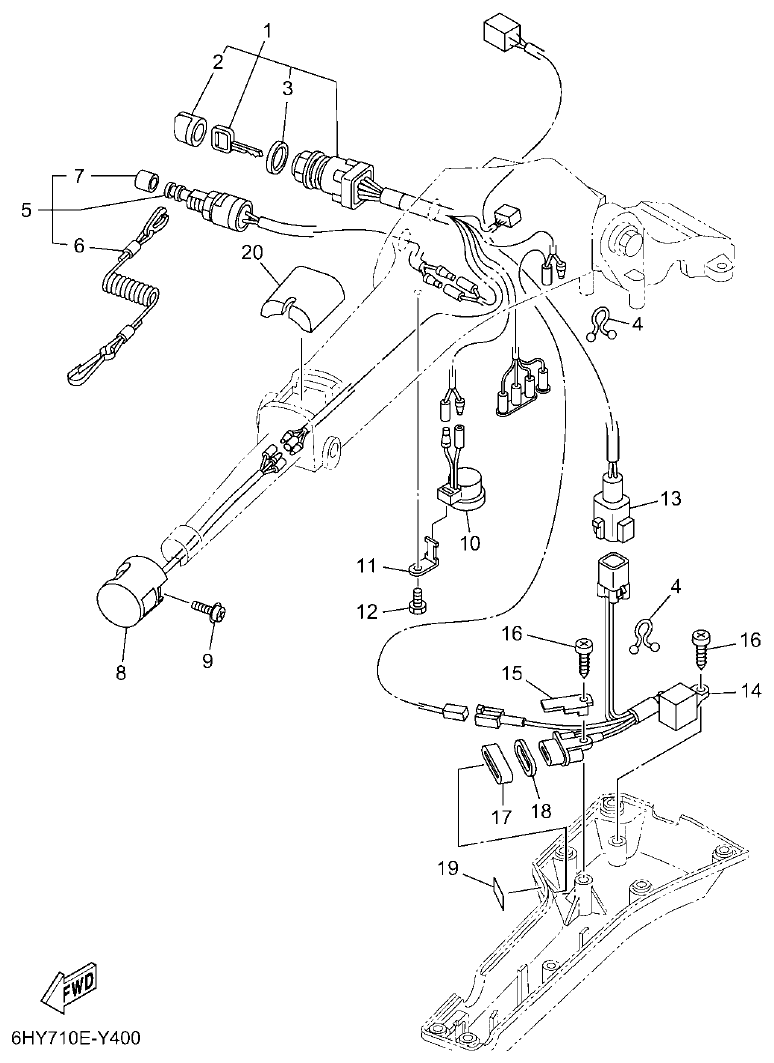 1
2
3
7
5
6
20
4
13
10
11
12
8
9
4
16
16
15
14
17
18
19
FWD
6HY710E-Y400